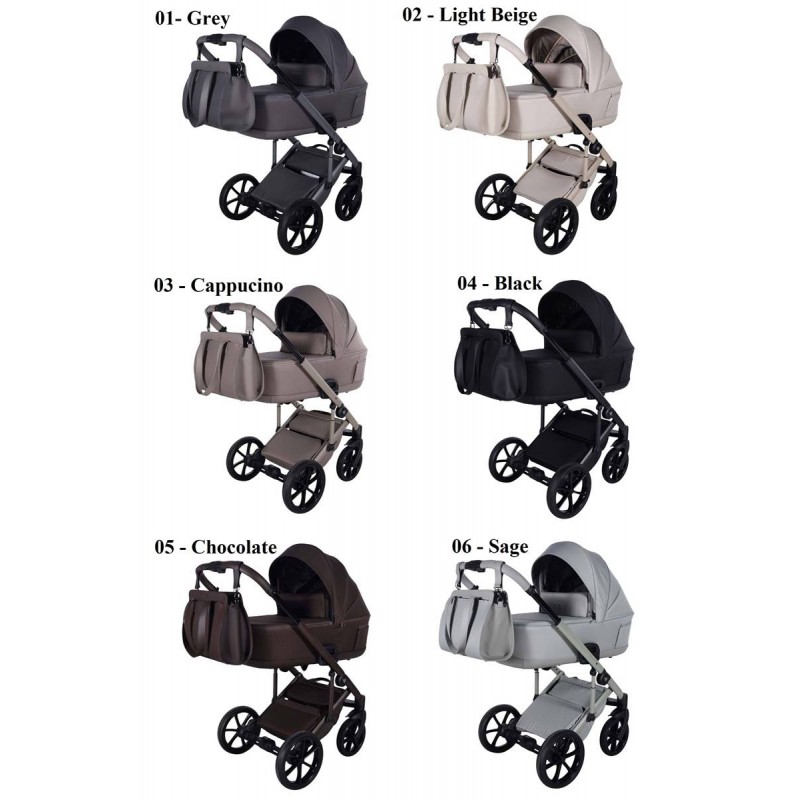 01- Grey

02 - Light Beige

03 - Cappucino

04 - Black

05 - Chocolate

06 - Sage